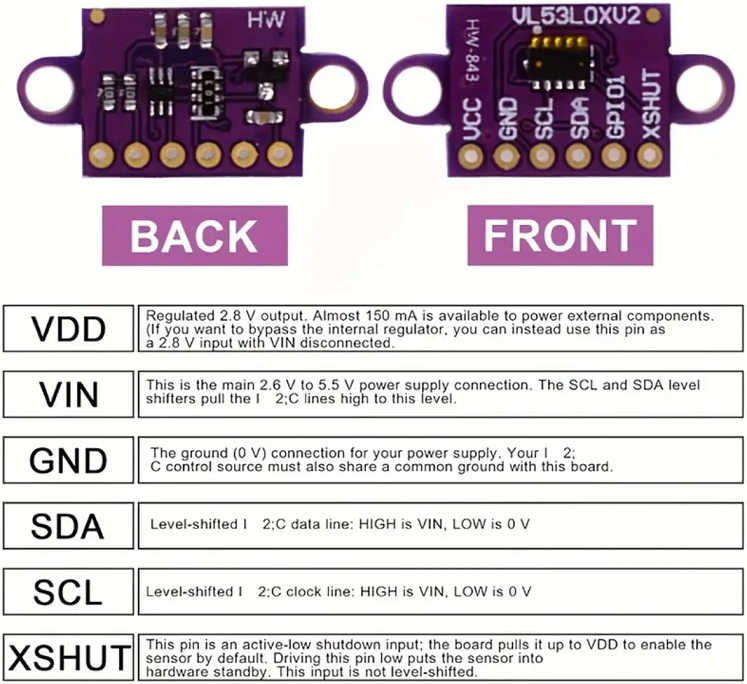 HW

VL53L0XV2

HW-843

VCC GND SCL SDA GPIO1 XSHUT

BACK

FRONT

| VDD | Regulated 2.8 V output. Almost 150 mA is available to power external components. (If you want to bypass the internal regulator, you can instead use this pin as a 2.8 V input with VIN disconnected. |
|---|---|
| VIN | This is the main 2.6 V to 5.5 V power supply connection. The SCL and SDA level shifters pull the I 2;C lines high to this level. |
| GND | The ground (0 V) connection for your power supply. Your I 2; C control source must also share a common ground with this board. |
| SDA | Level-shifted I 2;C data line: HIGH is VIN, LOW is 0 V |
| SCL | Level-shifted I 2;C clock line: HIGH is VIN, LOW is 0 V |
| XSHUT | This pin is an active-low shutdown input; the board pulls it up to VDD to enable the sensor by default. Driving this pin low puts the sensor into hardware standby. This input is not level-shifted. |