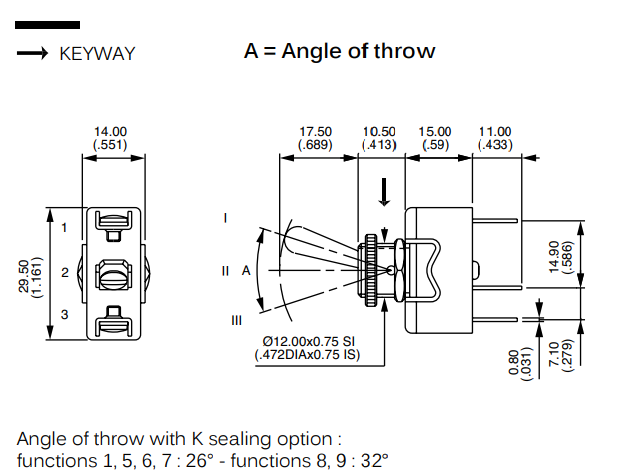 KEYWAY

A = Angle of throw

14.00
(.551)

29.50
(1.161)

1
2
3

17.50
(.689)

10.50
(.413)

15.00
(.59)

11.00
(.433)

I
II A
III

Ø12.00x0.75 SI
(.472DIAx0.75 IS)

14.90
(.586)

0.80
(.031)

7.10
(.279)

Angle of throw with K sealing option :
functions 1, 5, 6, 7 : 26° - functions 8, 9 : 32°