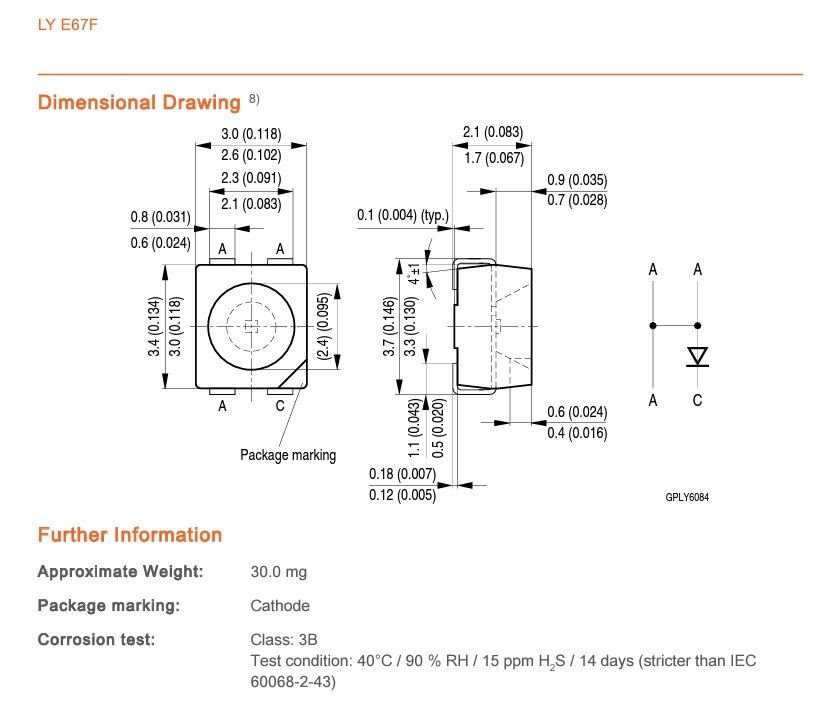 LY E67F

Dimensional Drawing $^{8)}$

3.0 (0.118)
2.6 (0.102)
2.3 (0.091)
2.1 (0.083)
0.8 (0.031)
0.6 (0.024)
A
A
3.4 (0.134)
3.0 (0.118)
(2.4) (0.095)
A
C
Package marking

2.1 (0.083)
1.7 (0.067)
0.9 (0.035)
0.7 (0.028)
0.1 (0.004) (typ.)
4°±1
3.7 (0.146)
3.3 (0.130)
1.1 (0.043)
0.5 (0.020)
0.6 (0.024)
0.4 (0.016)
0.18 (0.007)
0.12 (0.005)

A
A
A
C

GPLY6084

Further Information

Approximate Weight: 30.0 mg

Package marking: Cathode

Corrosion test: Class: 3B
Test condition: 40°C / 90 % RH / 15 ppm $H_2S$ / 14 days (stricter than IEC 60068-2-43)