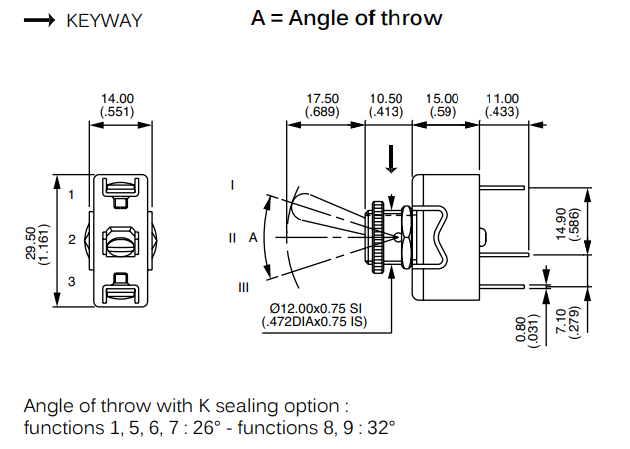 KEYWAY

A = Angle of throw

14.00
(.551)

29.50
(1.161)

1

2

3

17.50
(.689)

10.50
(.413)

15.00
(.59)

11.00
(.433)

I

II A

III

Ø12.00x0.75 SI
(.472DIAx0.75 IS)

14.90
(.586)

0.80
(.031)

7.10
(.279)

Angle of throw with K sealing option :
functions 1, 5, 6, 7 : 26° - functions 8, 9 : 32°